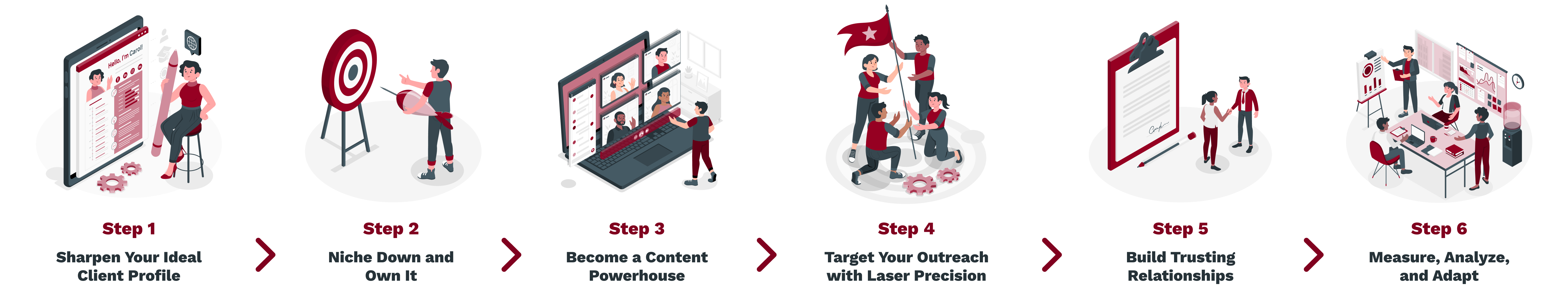 Hello, I'm Carol!

Step 1
Sharpen Your Ideal Client Profile

Step 2
Niche Down and Own It

Step 3
Become a Content Powerhouse

Step 4
Target Your Outreach with Laser Precision

Step 5
Build Trusting Relationships

Step 6
Measure, Analyze, and Adapt